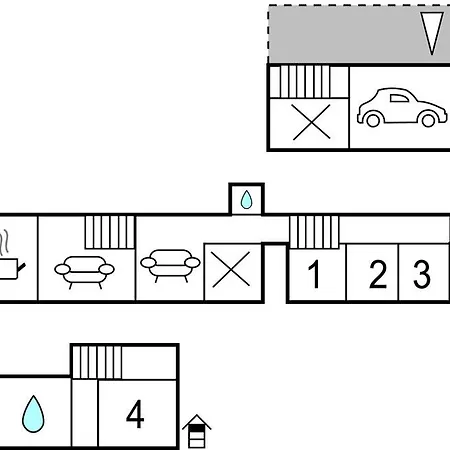 1 2 3

4