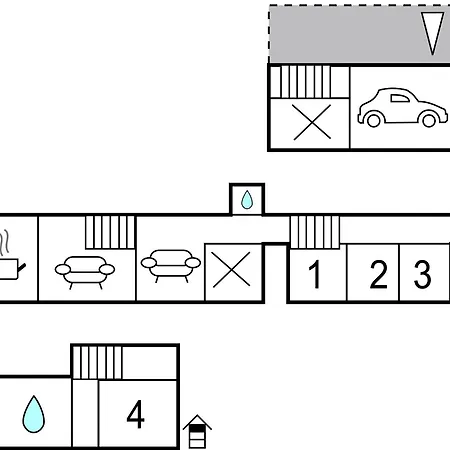 1
2
3
4